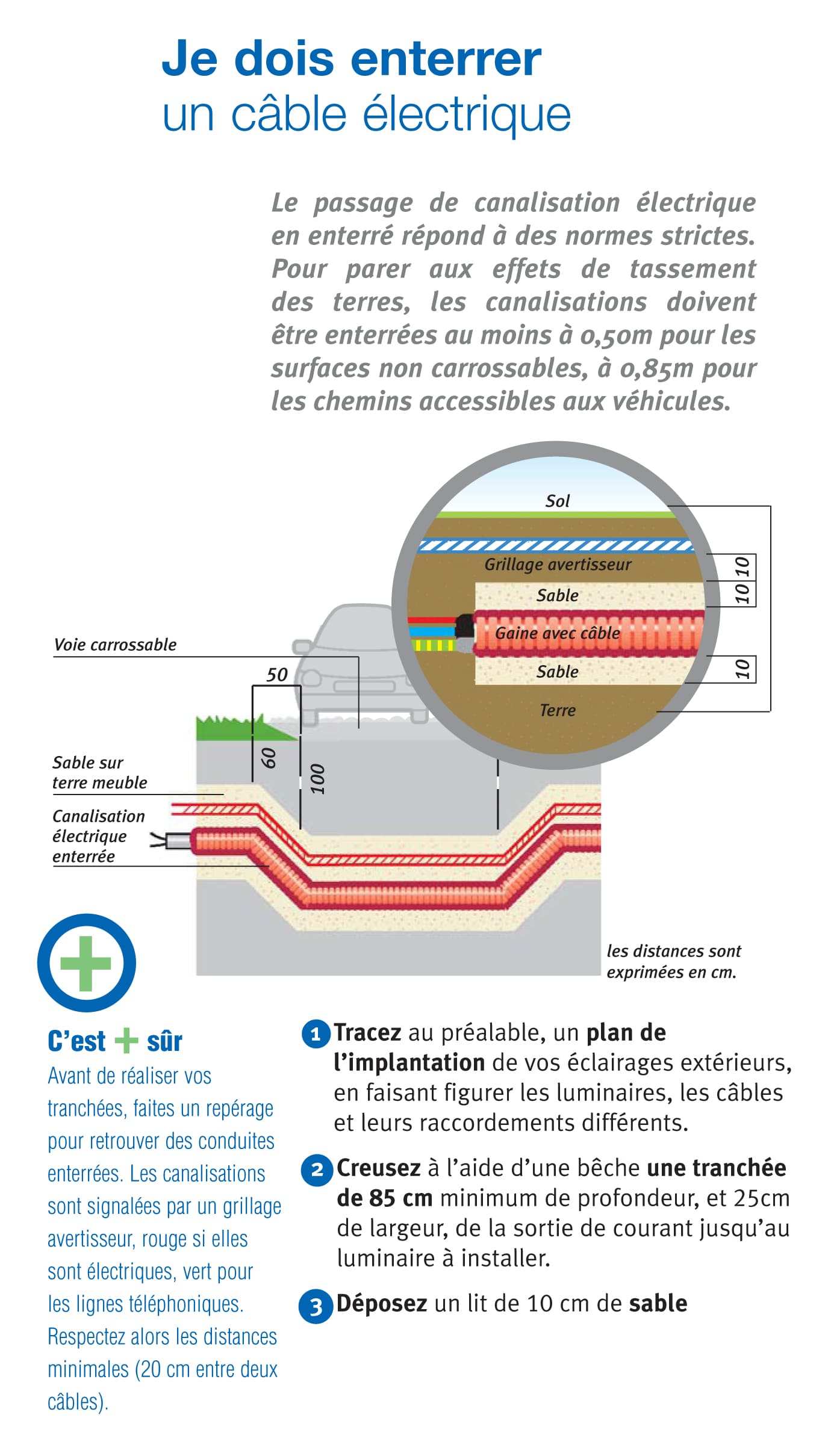 Je dois enterrer
un câble électrique

Le passage de canalisation électrique en enterré répond à des normes strictes. Pour parer aux effets de tassement des terres, les canalisations doivent être enterrées au moins à 0,50m pour les surfaces non carrossables, à 0,85m pour les chemins accessibles aux véhicules.

Sol
Grillage avertisseur
Sable
Gaine avec câble
Sable
Terre
10
10
10

Voie carrossable
50
60
100
Sable sur terre meuble
Canalisation électrique enterrée

les distances sont exprimées en cm.

C'est + sûr
Avant de réaliser vos tranchées, faites un repérage pour retrouver des conduites enterrées. Les canalisations sont signalées par un grillage avertisseur, rouge si elles sont électriques, vert pour les lignes téléphoniques. Respectez alors les distances minimales (20 cm entre deux câbles).

1 Tracez au préalable, un plan de l'implantation de vos éclairages extérieurs, en faisant figurer les luminaires, les câbles et leurs raccordements différents.

2 Creusez à l'aide d'une bêche une tranchée de 85 cm minimum de profondeur, et 25cm de largeur, de la sortie de courant jusqu'au luminaire à installer.

3 Déposez un lit de 10 cm de sable